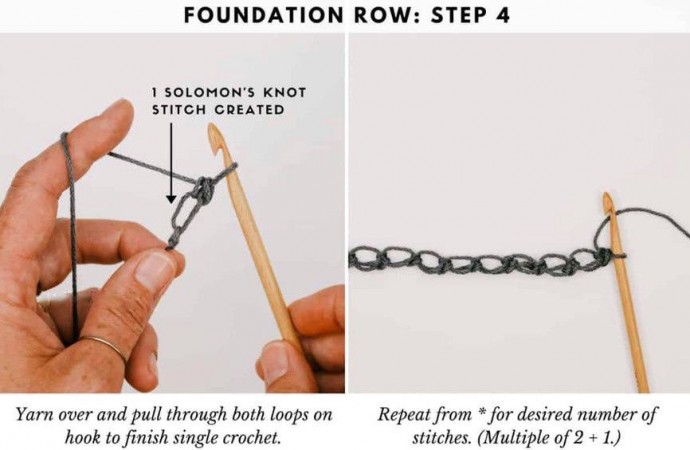 FOUNDATION ROW: STEP 4

1 SOLOMON'S KNOT STITCH CREATED

Yarn over and pull through both loops on hook to finish single crochet.

Repeat from * for desired number of stitches. (Multiple of 2 + 1.)