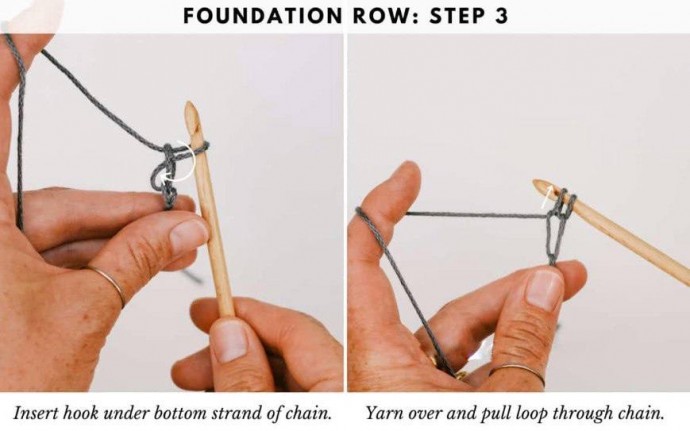 FOUNDATION ROW: STEP 3

Insert hook under bottom strand of chain.

Yarn over and pull loop through chain.