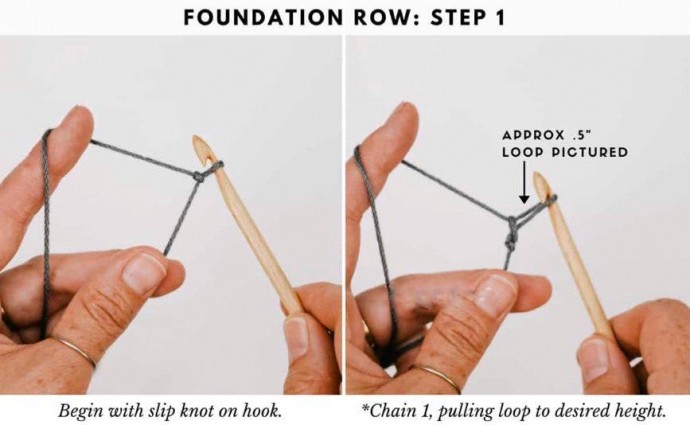 FOUNDATION ROW: STEP 1

APPROX .5"
LOOP PICTURED

Begin with slip knot on hook.

*Chain 1, pulling loop to desired height.