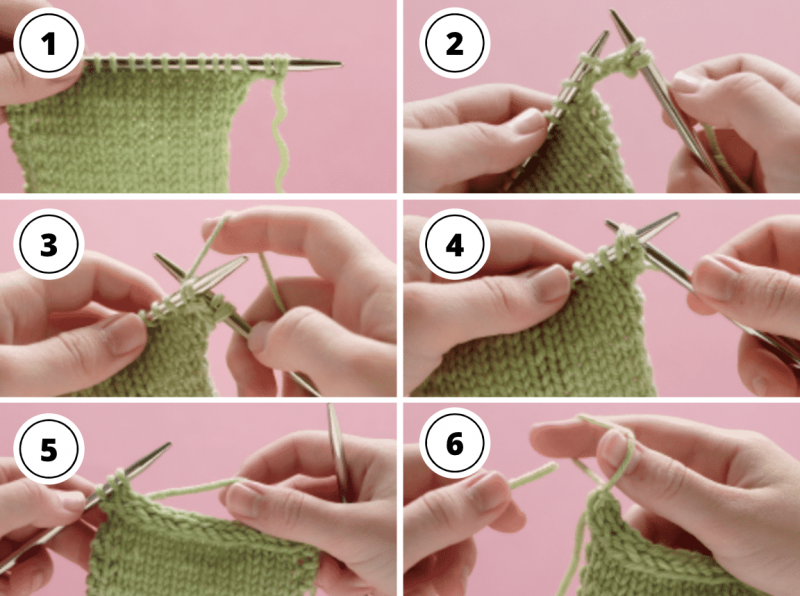 1

2

3

4

5

6