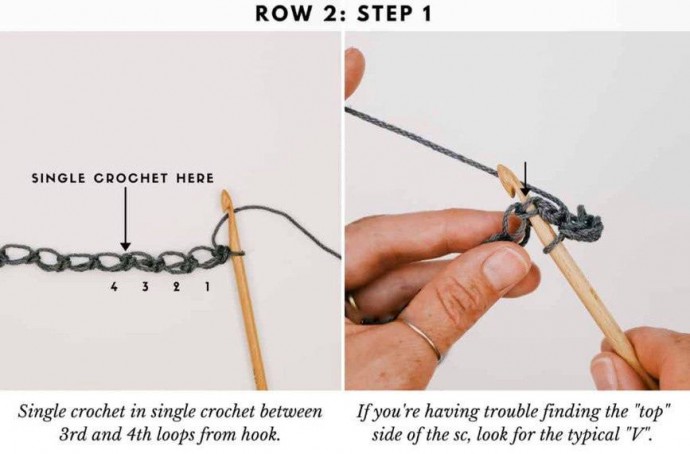 ROW 2: STEP 1

SINGLE CROCHET HERE

4 3 2 1

Single crochet in single crochet between 3rd and 4th loops from hook.

If you're having trouble finding the "top" side of the sc, look for the typical "V".