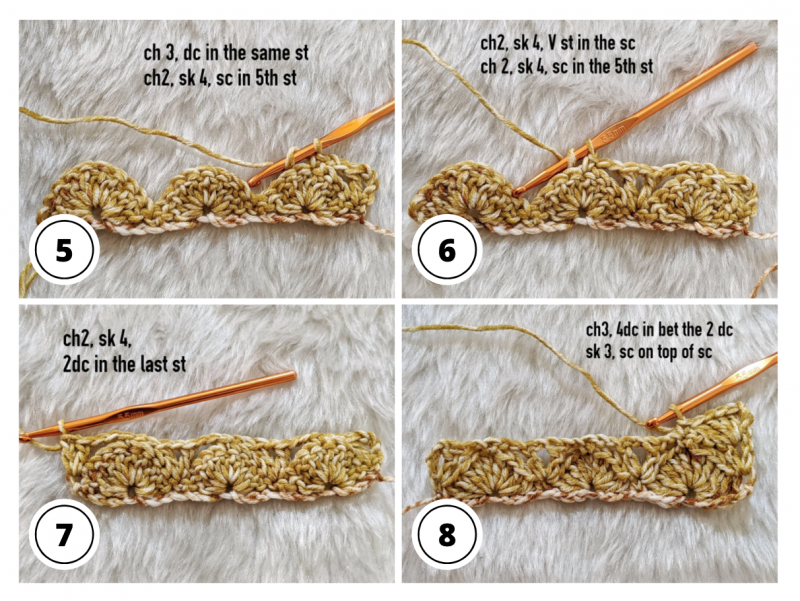 ch 3, dc in the same st
ch2, sk 4, sc in 5th st

5

ch2, sk 4, V st in the sc
ch 2, sk 4, sc in the 5th st

6

ch2, sk 4,
2dc in the last st

7

ch3, 4dc in bet the 2 dc
sk 3, sc on top of sc

8