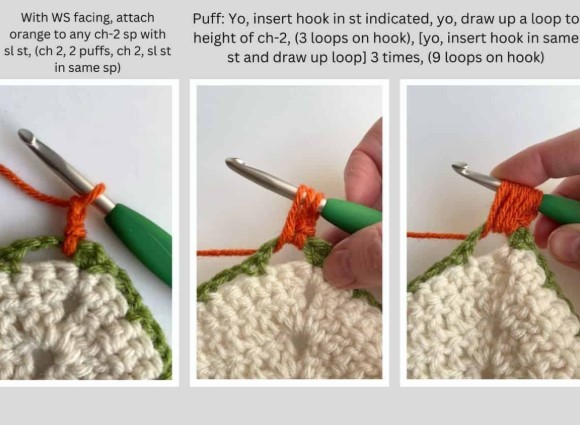 With WS facing, attach orange to any ch-2 sp with sl st, (ch 2, 2 puffs, ch 2, sl st in same sp)

Puff: Yo, insert hook in st indicated, yo, draw up a loop to height of ch-2, (3 loops on hook), [yo, insert hook in same st and draw up loop] 3 times, (9 loops on hook)