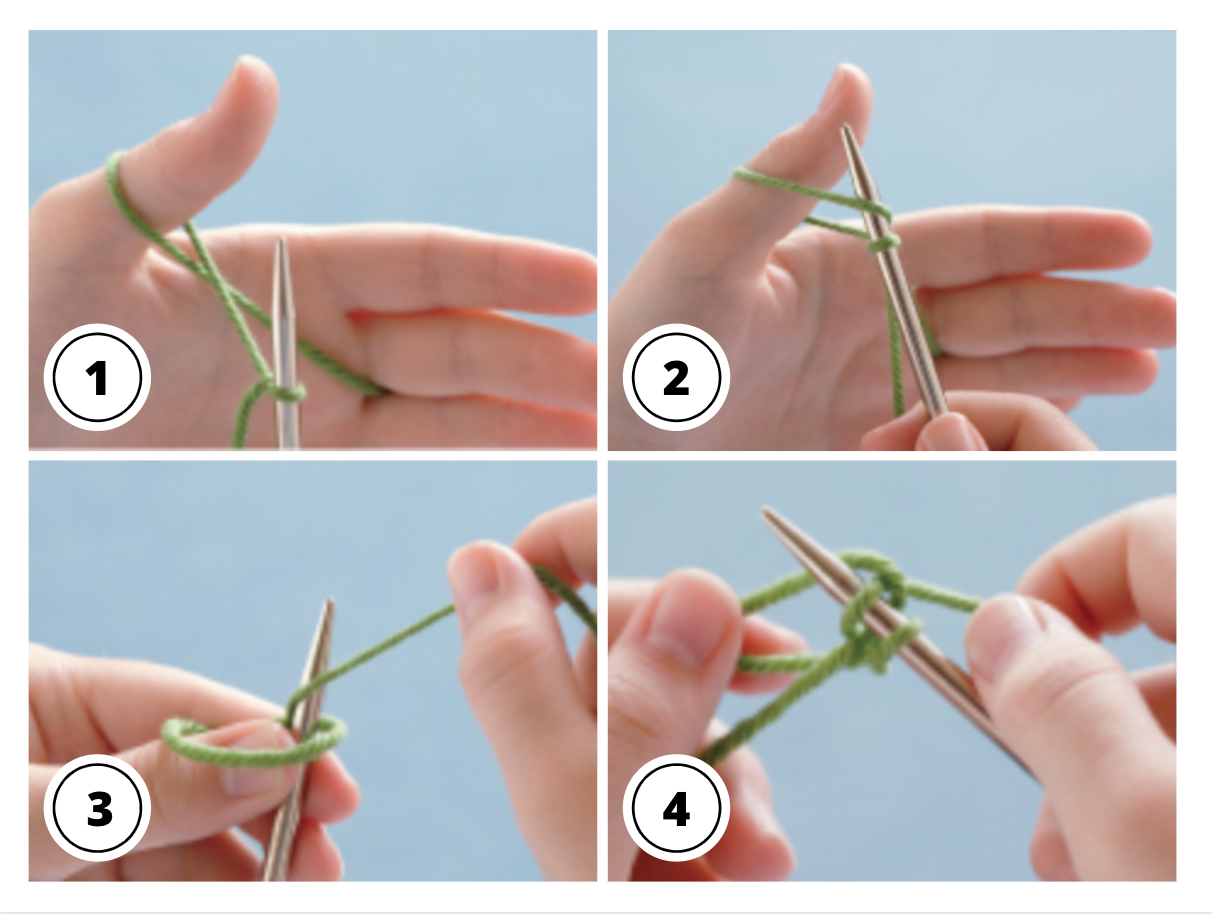 1

2

3

4