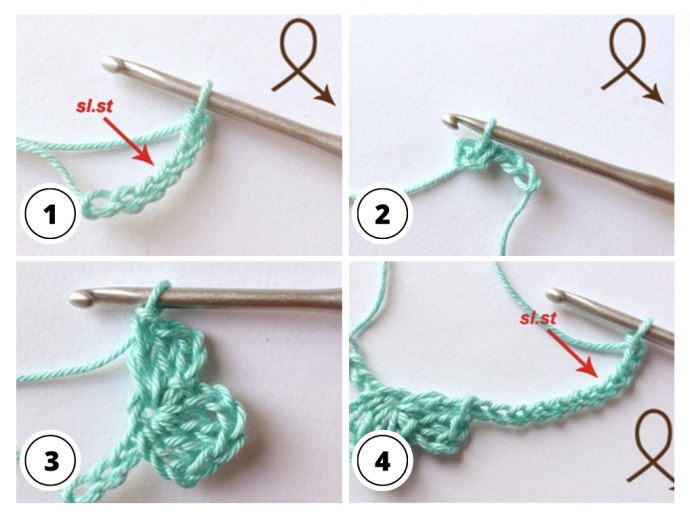 sl.st

1

2

3

sl.st

4