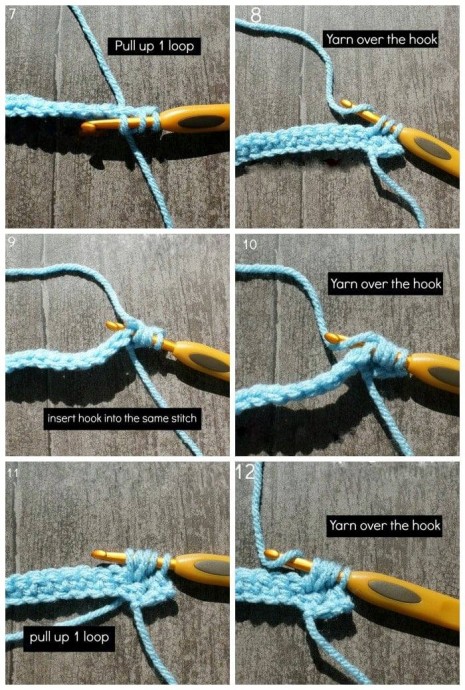 7

Pull up 1 loop

8

Yarn over the hook

9

insert hook into the same stitch

10

Yarn over the hook

11

pull up 1 loop

12

Yarn over the hook