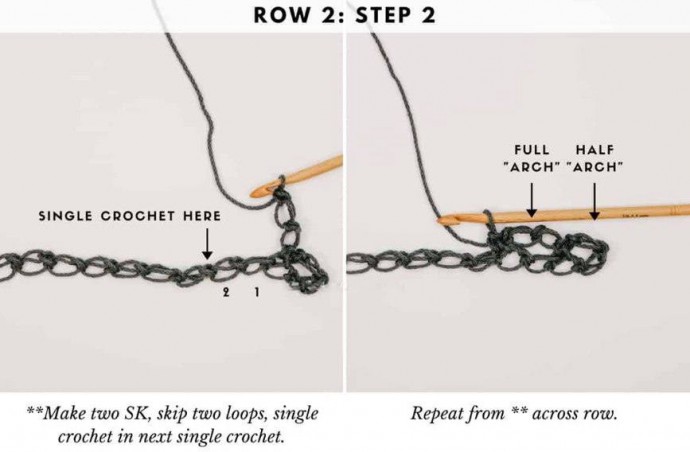 ROW 2: STEP 2

SINGLE CROCHET HERE

2 1

**Make two SK, skip two loops, single crochet in next single crochet.

FULL "ARCH"

HALF "ARCH"

Repeat from ** across row.