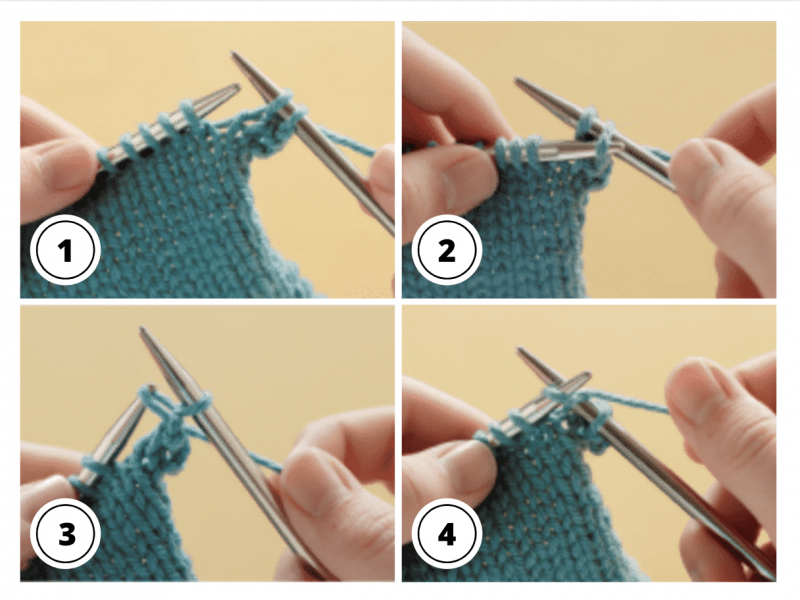 1
2
3
4