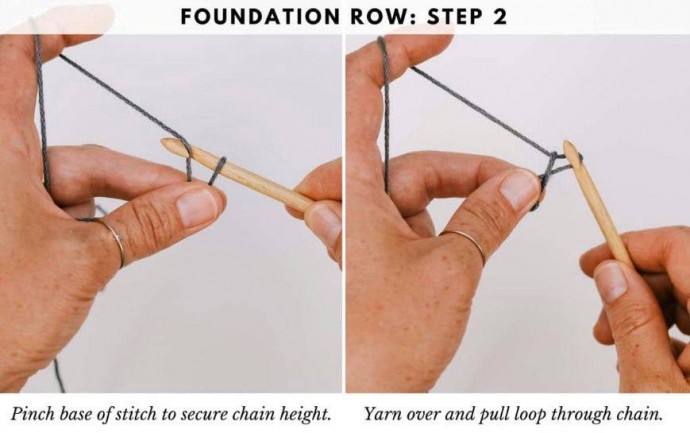 FOUNDATION ROW: STEP 2

Pinch base of stitch to secure chain height.

Yarn over and pull loop through chain.