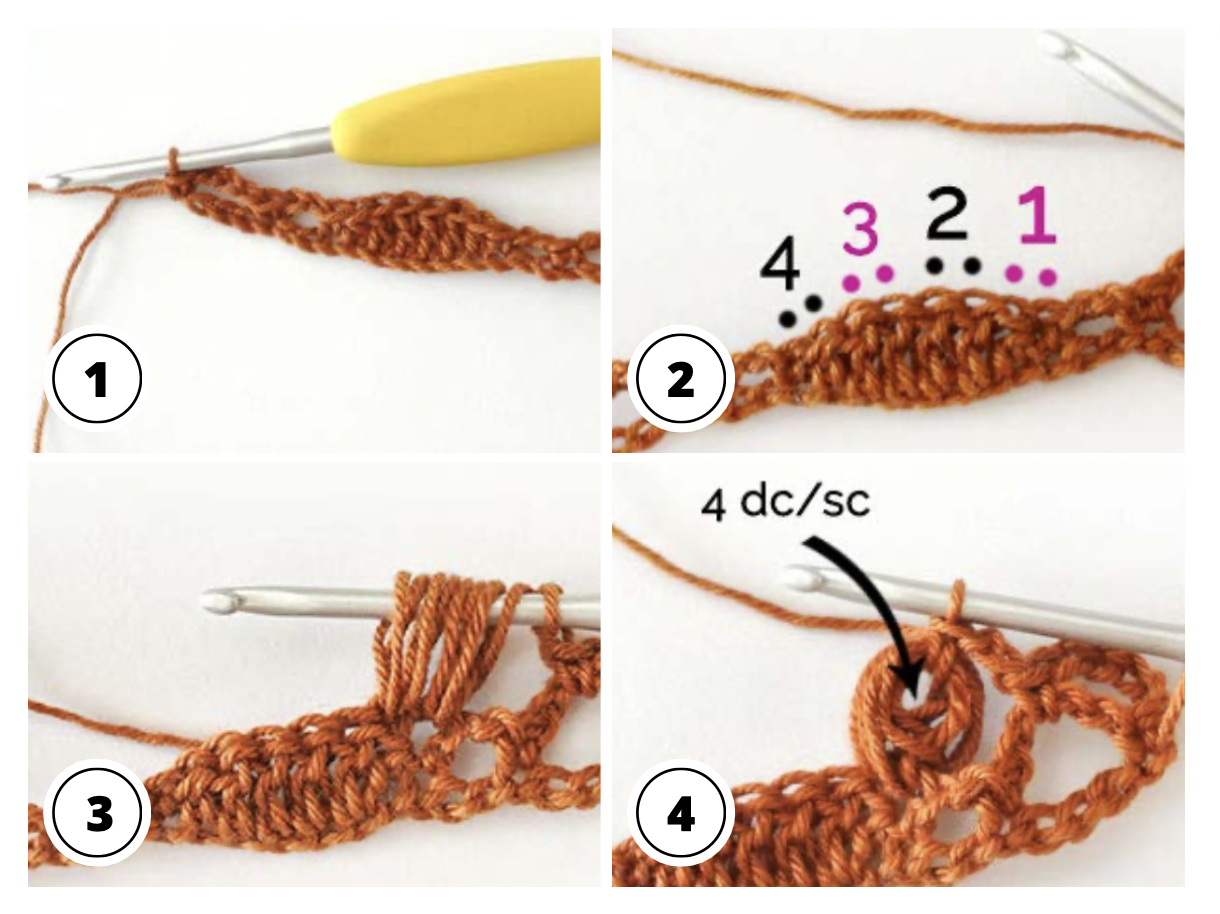 1

4 3 2 1

2

3

4 dc/sc

4