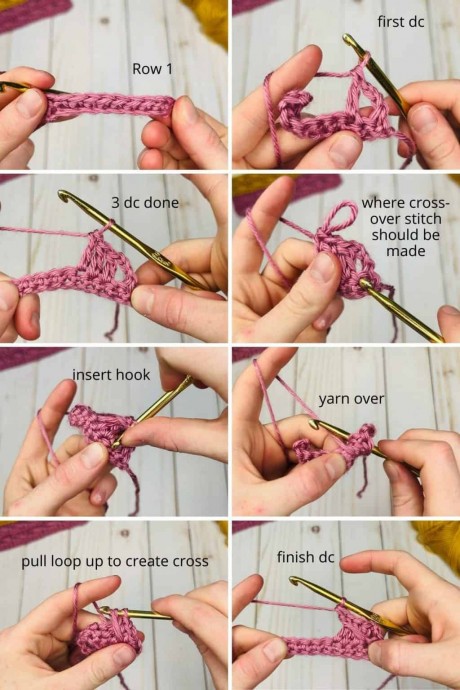 Row 1

first dc

3 dc done

where cross-over stitch should be made

insert hook

yarn over

pull loop up to create cross

finish dc